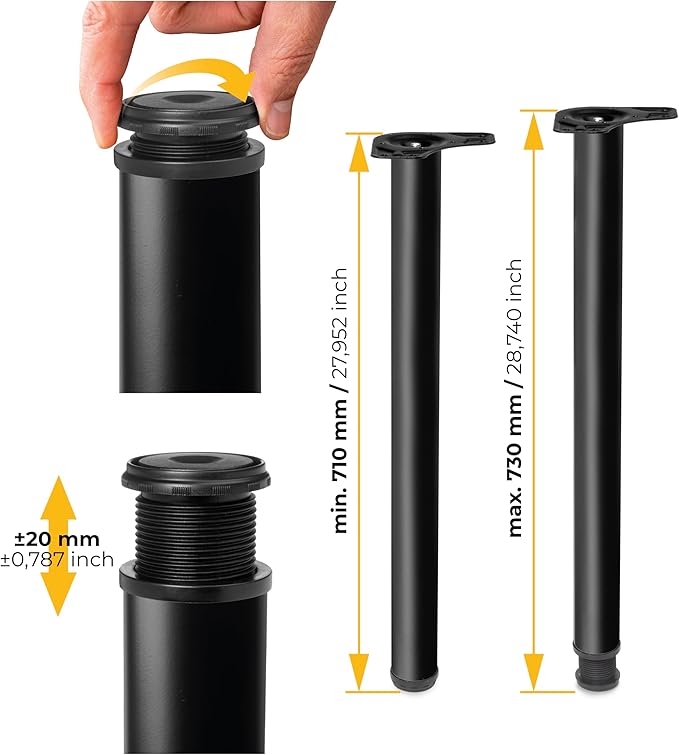 ±20 mm
±0,787 inch

min. 710 mm / 27,952 inch

max. 730 mm / 28,740 inch